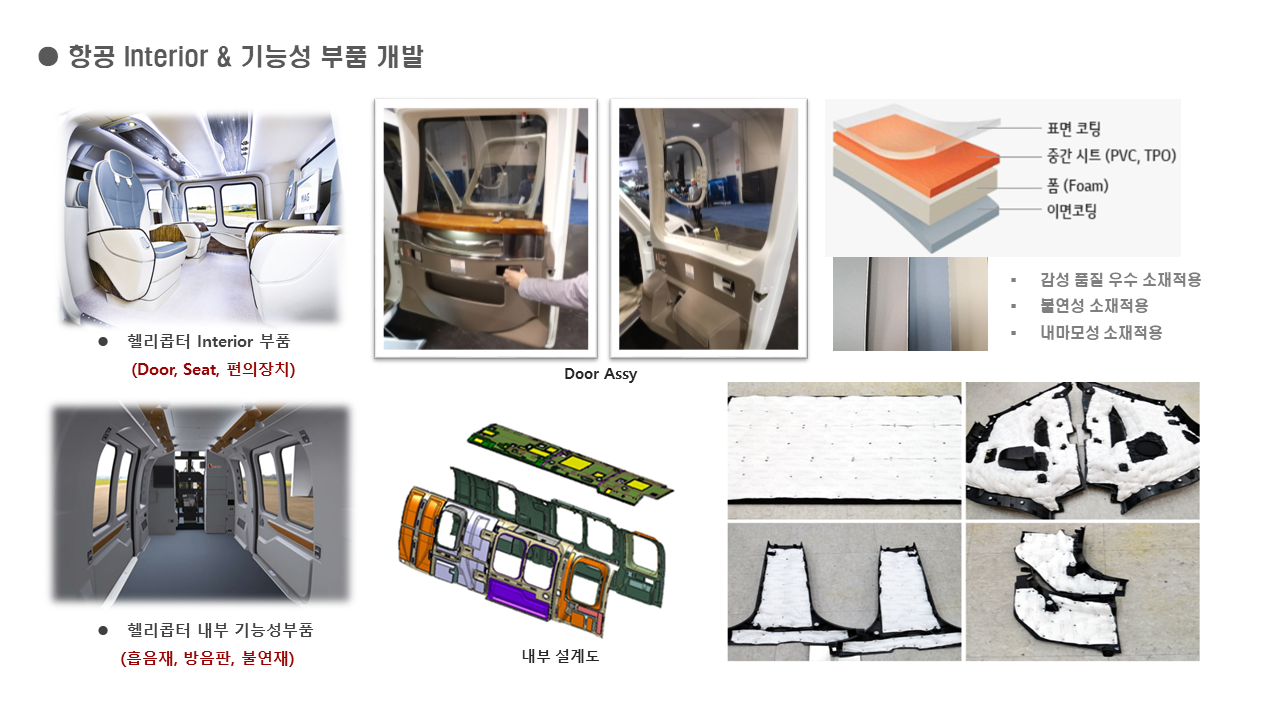 ● 항공 Interior & 기능성 부품 개발

● 헬리콥터 Interior 부품
(Door, Seat, 편의장치)

Door Assy

표면 코팅
중간 시트 (PVC, TPO)
폼 (Foam)
이면코팅

▪ 감성 품질 우수 소재적용
▪ 불연성 소재적용
▪ 내마모성 소재적용

● 헬리콥터 내부 기능성부품
(흡음재, 방음판, 불연재)

내부 설계도